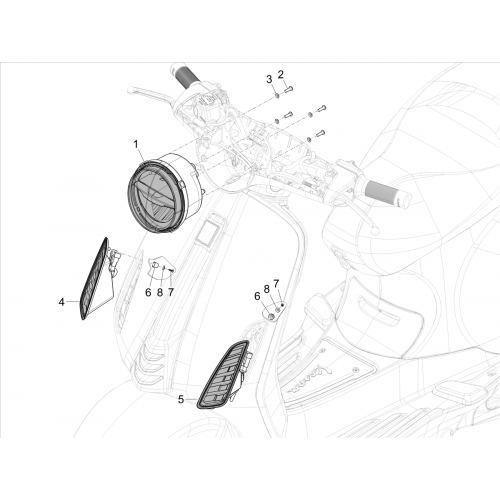 3 2
1
4
6 8 7
6 8 7
5